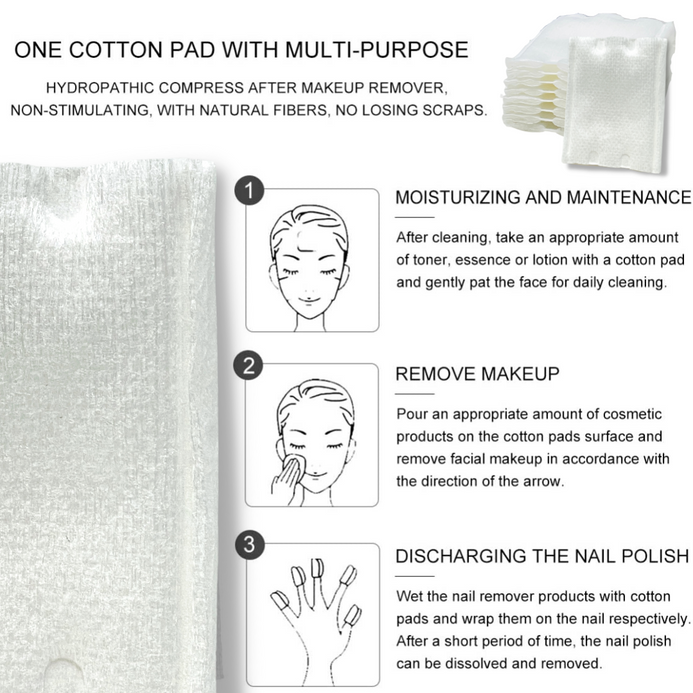 ONE COTTON PAD WITH MULTI-PURPOSE

HYDROPATHIC COMPRESS AFTER MAKEUP REMOVER, NON-STIMULATING, WITH NATURAL FIBERS, NO LOSING SCRAPS.

1

MOISTURIZING AND MAINTENANCE

After cleaning, take an appropriate amount of toner, essence or lotion with a cotton pad and gently pat the face for daily cleaning.

2

REMOVE MAKEUP

Pour an appropriate amount of cosmetic products on the cotton pads surface and remove facial makeup in accordance with the direction of the arrow.

3

DISCHARGING THE NAIL POLISH

Wet the nail remover products with cotton pads and wrap them on the nail respectively. After a short period of time, the nail polish can be dissolved and removed.